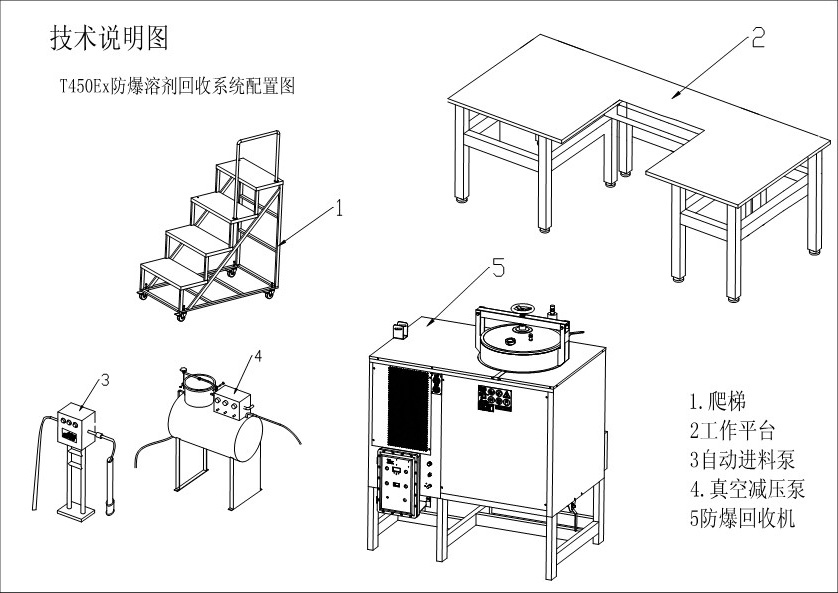 技术说明图

T450Ex防爆溶剂回收系统配置图

2

1

5

3

4

1.爬梯
2工作平台
3自动进料泵
4.真空减压泵
5防爆回收机